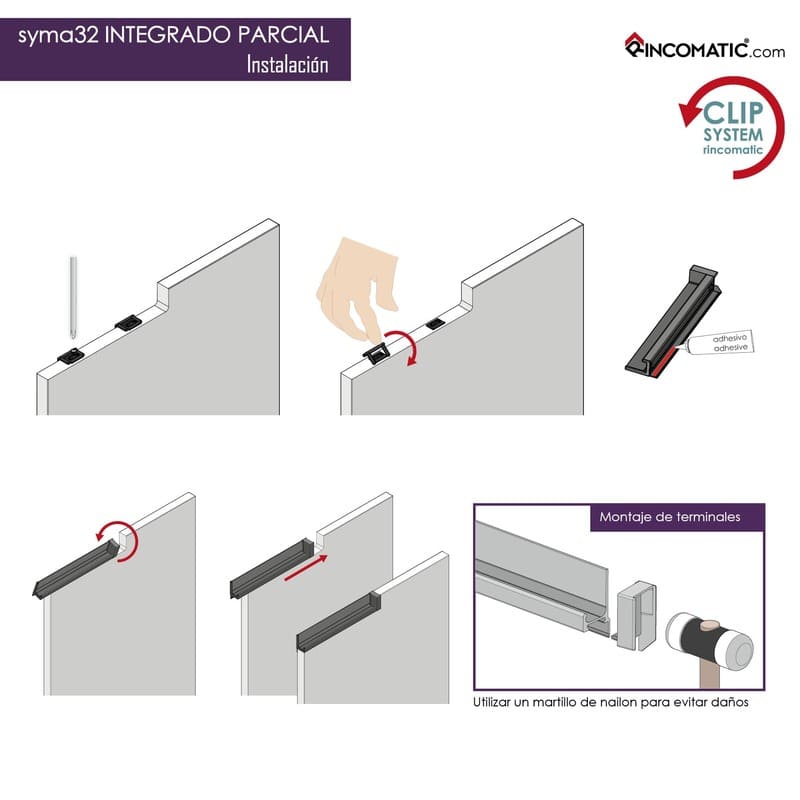 syma32 INTEGRADO PARCIAL
Instalación

RINCOMATIC.com

CLIP SYSTEM rincomatic

adhesivo
adhesive

Montaje de terminales

Utilizar un martillo de nailon para evitar daños